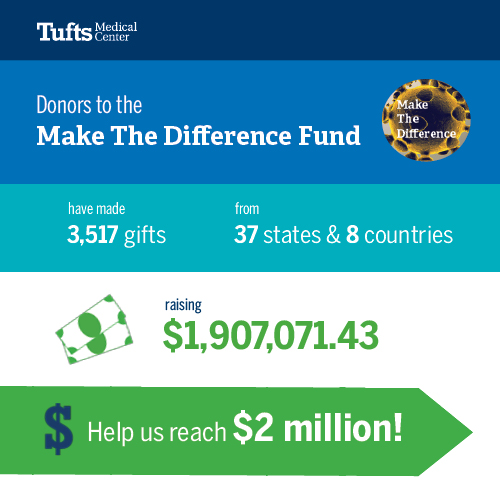 Tufts Medical Center

Donors to the
Make The Difference Fund

Make The Difference

have made
3,517 gifts

from
37 states & 8 countries

raising
$1,907,071.43

$ Help us reach $2 million!